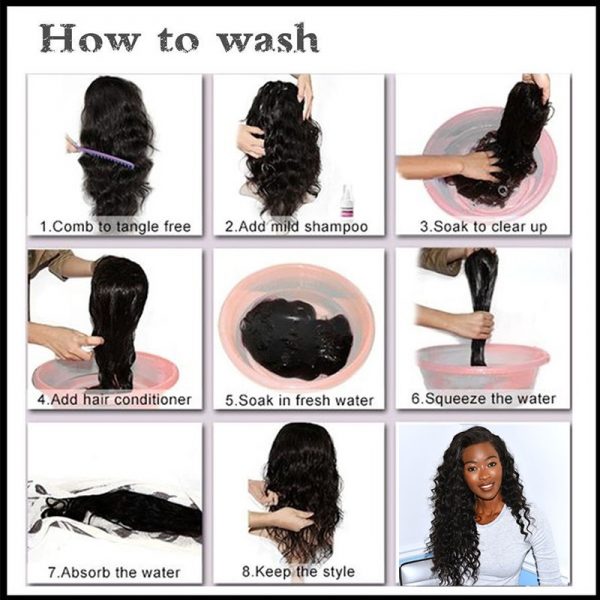 How to wash

1.Comb to tangle free

2.Add mild shampoo

3.Soak to clear up

4.Add hair conditioner

5.Soak in fresh water

6.Squeeze the water

7.Absorb the water

8.Keep the style